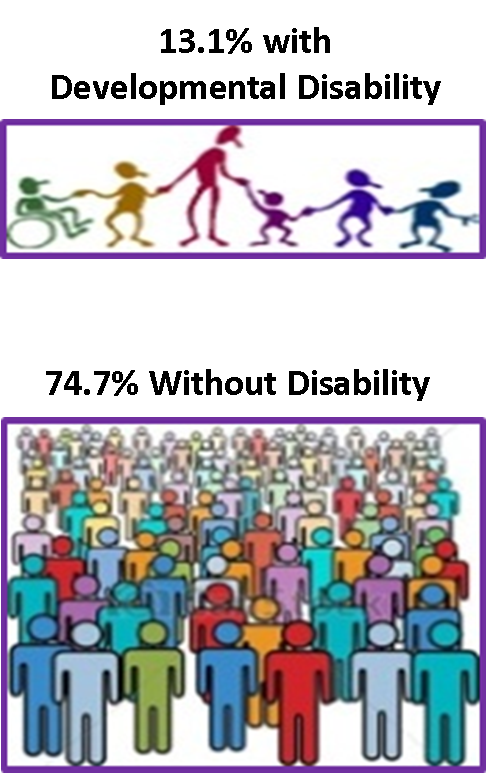 13.1% with Developmental Disability

74.7% Without Disability